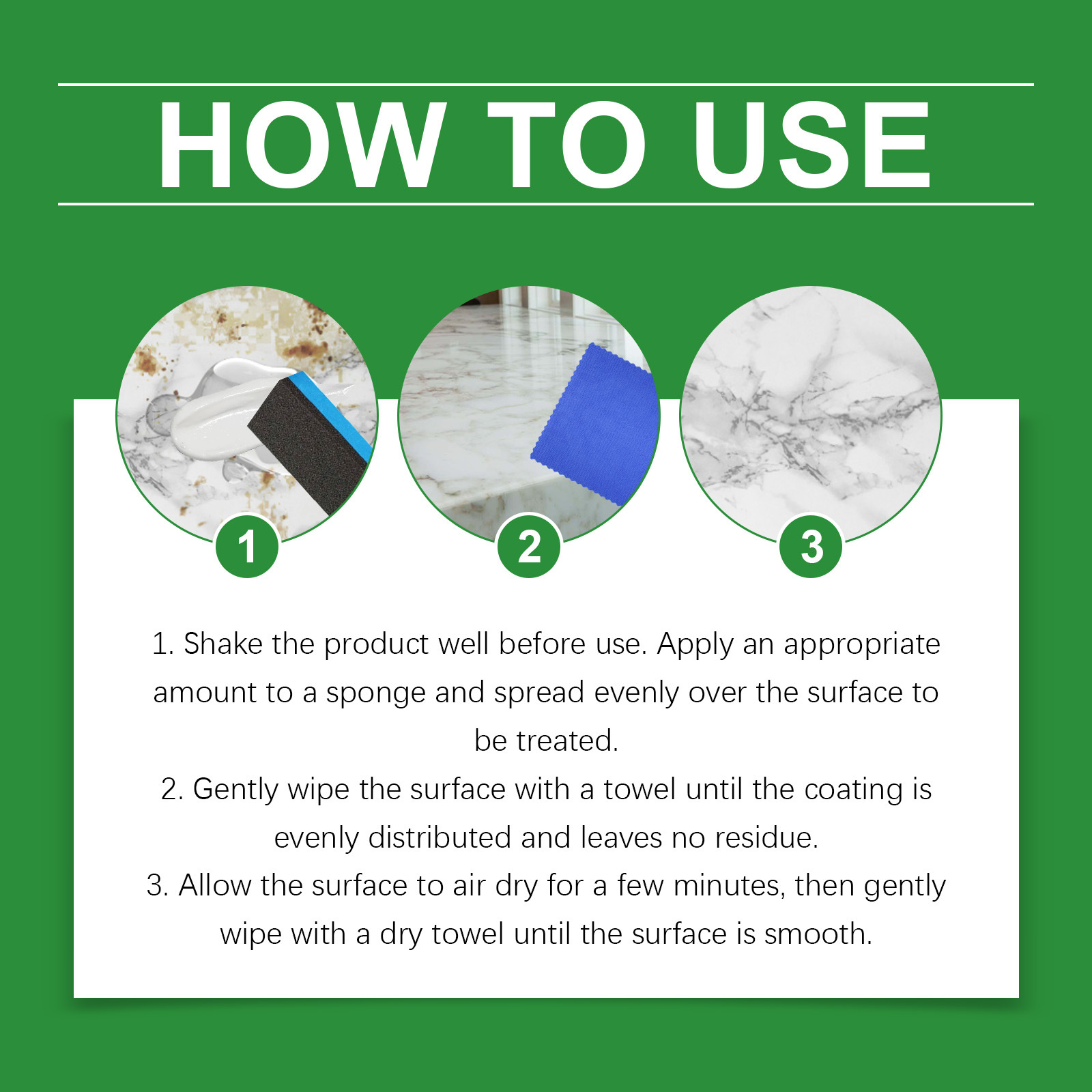 HOW TO USE

1

2

3

1. Shake the product well before use. Apply an appropriate amount to a sponge and spread evenly over the surface to be treated.
2. Gently wipe the surface with a towel until the coating is evenly distributed and leaves no residue.
3. Allow the surface to air dry for a few minutes, then gently wipe with a dry towel until the surface is smooth.