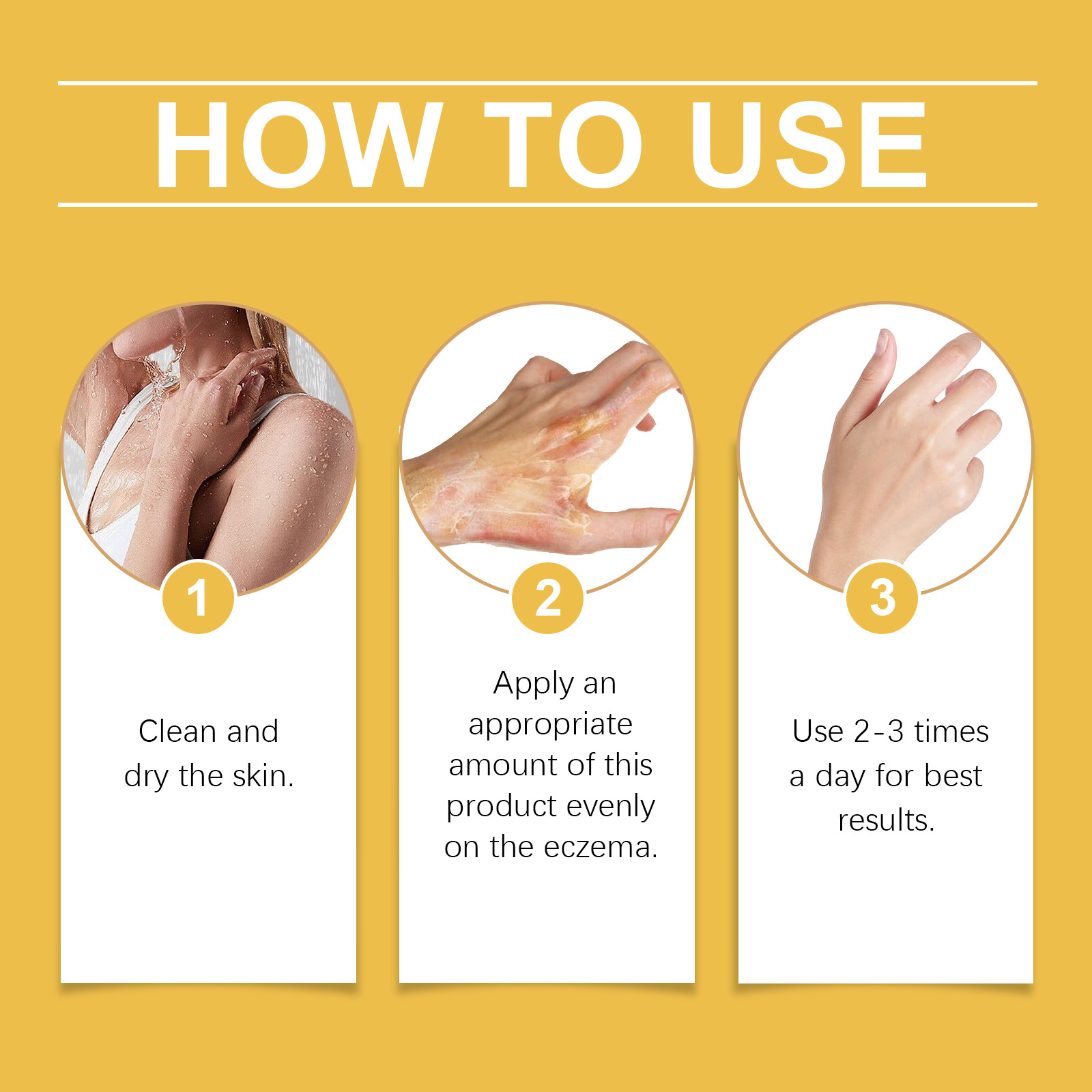 HOW TO USE

1

Clean and dry the skin.

2

Apply an appropriate amount of this product evenly on the eczema.

3

Use 2-3 times a day for best results.