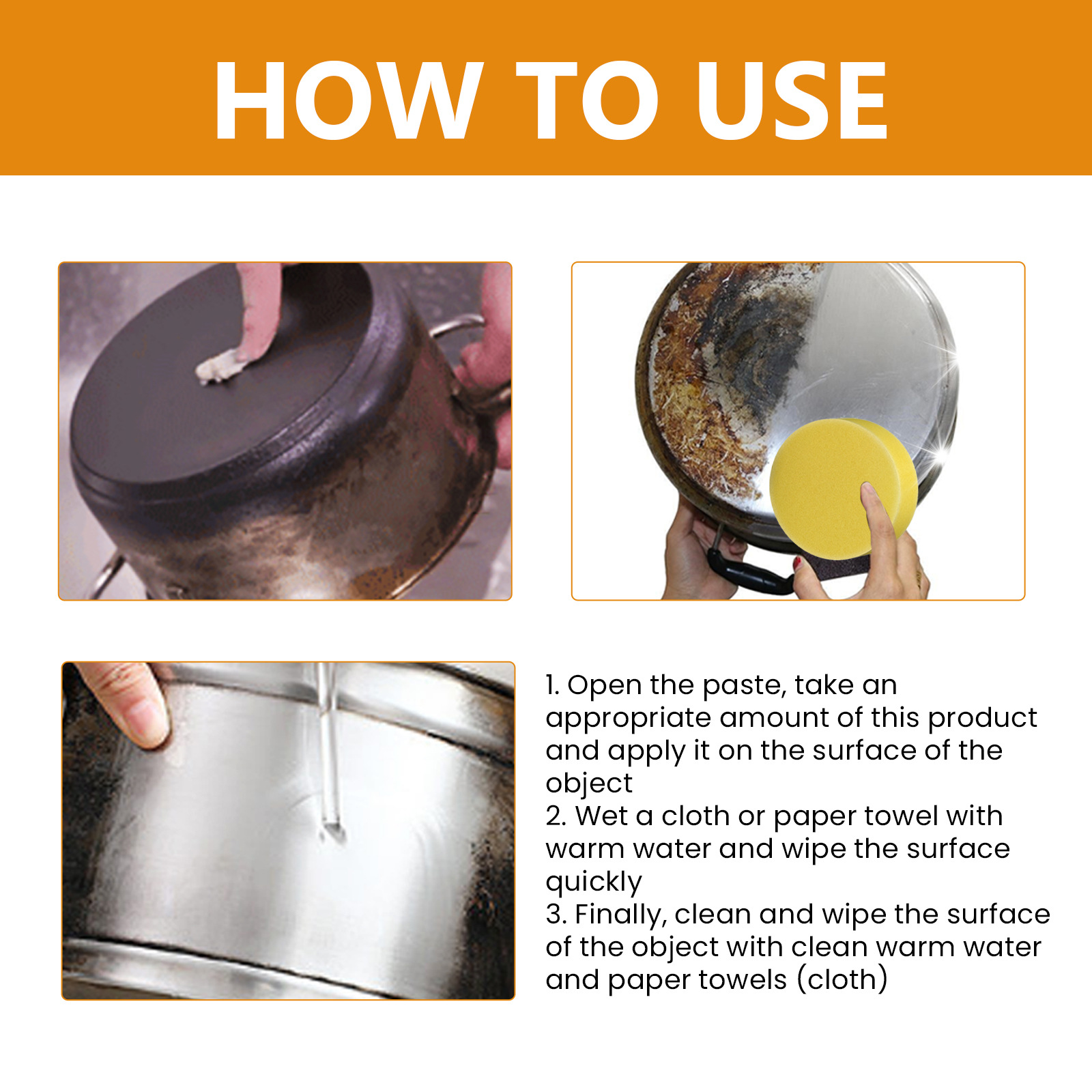 HOW TO USE

1. Open the paste, take an appropriate amount of this product and apply it on the surface of the object
2. Wet a cloth or paper towel with warm water and wipe the surface quickly
3. Finally, clean and wipe the surface of the object with clean warm water and paper towels (cloth)