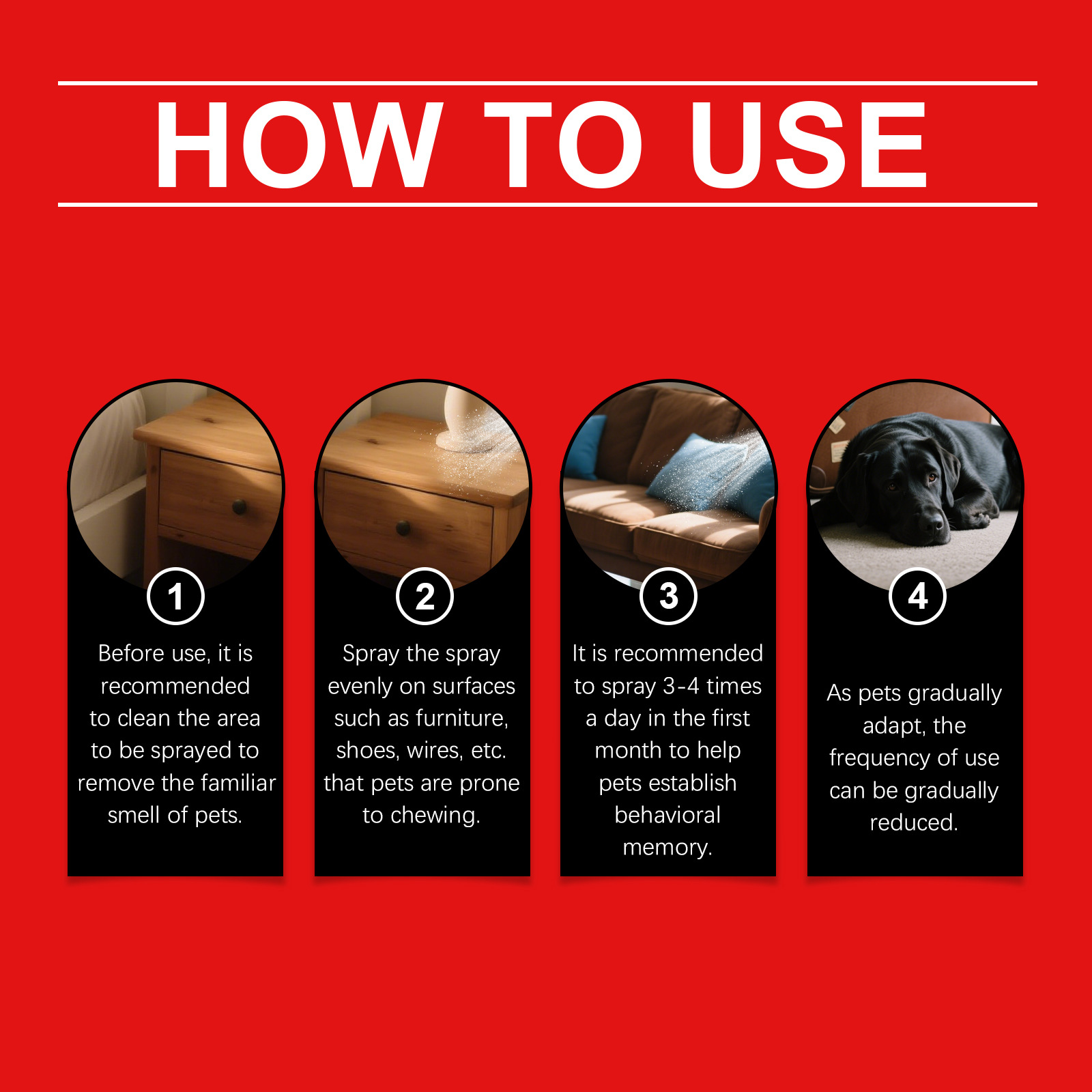 HOW TO USE

1

Before use, it is recommended to clean the area to be sprayed to remove the familiar smell of pets.

2

Spray the spray evenly on surfaces such as furniture, shoes, wires, etc. that pets are prone to chewing.

3

It is recommended to spray 3-4 times a day in the first month to help pets establish behavioral memory.

4

As pets gradually adapt, the frequency of use can be gradually reduced.