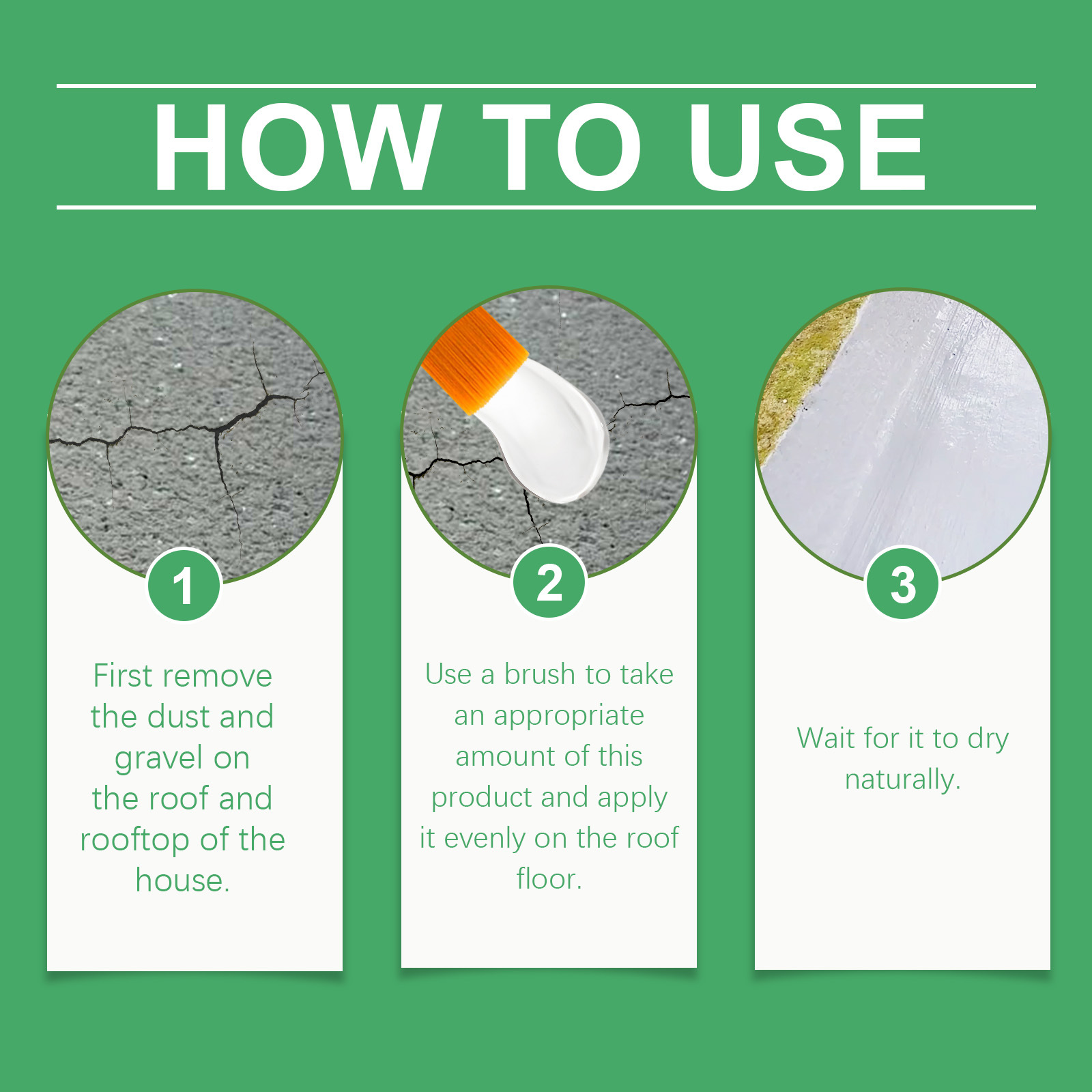 HOW TO USE

1

First remove the dust and gravel on the roof and rooftop of the house.

2

Use a brush to take an appropriate amount of this product and apply it evenly on the roof floor.

3

Wait for it to dry naturally.